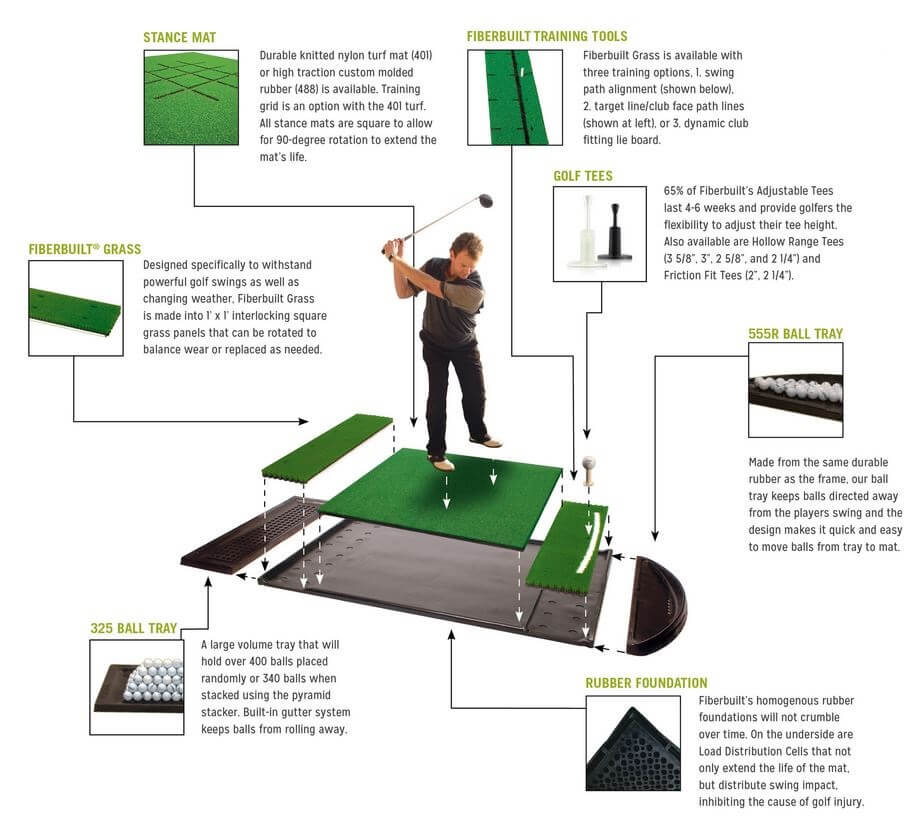 STANCE MAT

Durable knitted nylon turf mat (401) or high traction custom molded rubber (488) is available. Training grid is an option with the 401 turf. All stance mats are square to allow for 90-degree rotation to extend the mat's life.

FIBERBUILT TRAINING TOOLS

Fiberbuilt Grass is available with three training options, 1. swing path alignment (shown below), 2. target line/club face path lines (shown at left), or 3. dynamic club fitting lie board.

GOLF TEES

65% of Fiberbuilt's Adjustable Tees last 4-6 weeks and provide golfers the flexibility to adjust their tee height. Also available are Hollow Range Tees (3 5/8", 3", 2 5/8", and 2 1/4") and Friction Fit Tees (2", 2 1/4").

FIBERBUILT® GRASS

Designed specifically to withstand powerful golf swings as well as changing weather, Fiberbuilt Grass is made into 1' x 1' interlocking square grass panels that can be rotated to balance wear or replaced as needed.

555R BALL TRAY

Made from the same durable rubber as the frame, our ball tray keeps balls directed away from the players swing and the design makes it quick and easy to move balls from tray to mat.

325 BALL TRAY

A large volume tray that will hold over 400 balls placed randomly or 340 balls when stacked using the pyramid stacker. Built-in gutter system keeps balls from rolling away.

RUBBER FOUNDATION

Fiberbuilt's homogenous rubber foundations will not crumble over time. On the underside are Load Distribution Cells that not only extend the life of the mat, but distribute swing impact, inhibiting the cause of golf injury.