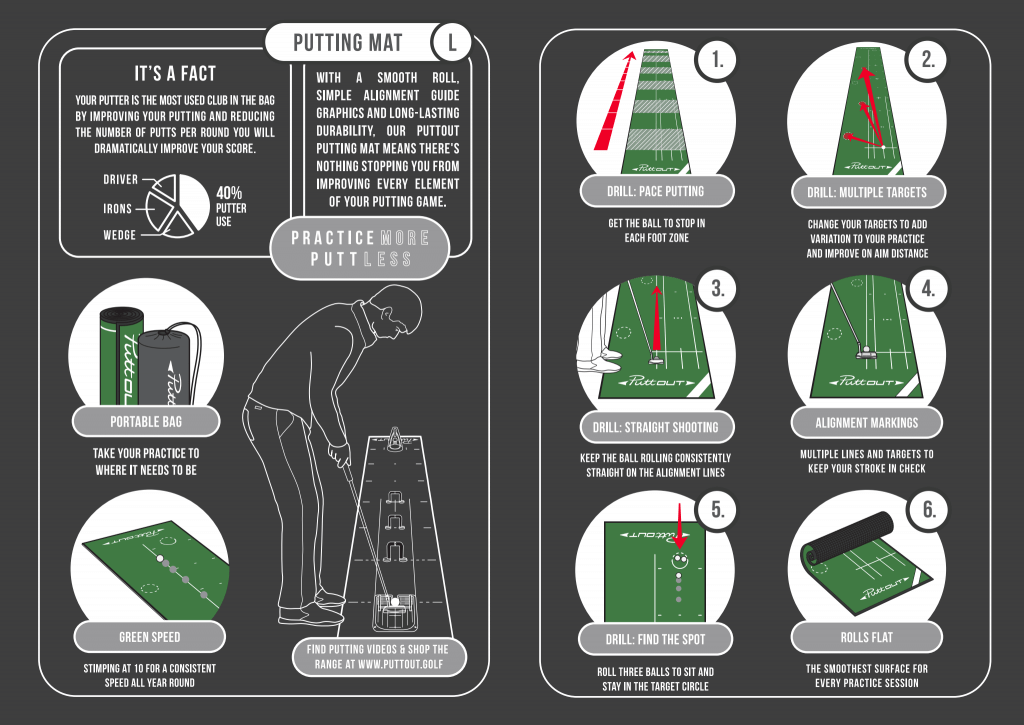 PUTTING MAT L

IT'S A FACT

YOUR PUTTER IS THE MOST USED CLUB IN THE BAG BY IMPROVING YOUR PUTTING AND REDUCING THE NUMBER OF PUTTS PER ROUND YOU WILL DRAMATICALLY IMPROVE YOUR SCORE.

DRIVER
IRONS
WEDGE
40% PUTTER USE

WITH A SMOOTH ROLL, SIMPLE ALIGNMENT GUIDE GRAPHICS AND LONG-LASTING DURABILITY, OUR PUTTOUT PUTTING MAT MEANS THERE'S NOTHING STOPPING YOU FROM IMPROVING EVERY ELEMENT OF YOUR PUTTING GAME.

PRACTICE MORE
PUTT LESS

PuttOUT
PuttOUT

PORTABLE BAG

TAKE YOUR PRACTICE TO WHERE IT NEEDS TO BE

PuttOUT

GREEN SPEED

STIMPING AT 10 FOR A CONSISTENT SPEED ALL YEAR ROUND

FIND PUTTING VIDEOS & SHOP THE RANGE AT WWW.PUTTOUT.GOLF

1.
DRILL: PACE PUTTING
GET THE BALL TO STOP IN EACH FOOT ZONE

2.
DRILL: MULTIPLE TARGETS
CHANGE YOUR TARGETS TO ADD VARIATION TO YOUR PRACTICE AND IMPROVE ON AIM DISTANCE

3.
PuttOUT
DRILL: STRAIGHT SHOOTING
KEEP THE BALL ROLLING CONSISTENTLY STRAIGHT ON THE ALIGNMENT LINES

4.
PuttOUT
ALIGNMENT MARKINGS
MULTIPLE LINES AND TARGETS TO KEEP YOUR STROKE IN CHECK

5.
PuttOUT
DRILL: FIND THE SPOT
ROLL THREE BALLS TO SIT AND STAY IN THE TARGET CIRCLE

6.
PuttOUT
ROLLS FLAT
THE SMOOTHEST SURFACE FOR EVERY PRACTICE SESSION