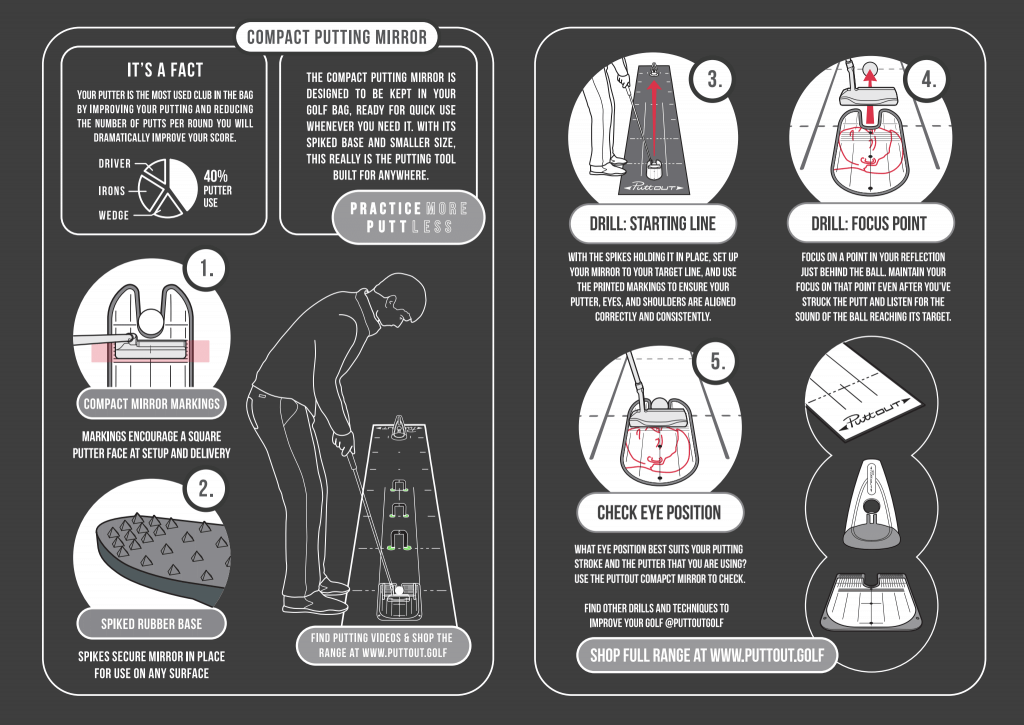 COMPACT PUTTING MIRROR

IT'S A FACT

YOUR PUTTER IS THE MOST USED CLUB IN THE BAG BY IMPROVING YOUR PUTTING AND REDUCING THE NUMBER OF PUTTS PER ROUND YOU WILL DRAMATICALLY IMPROVE YOUR SCORE.

DRIVER
IRONS
WEDGE
40% PUTTER USE

THE COMPACT PUTTING MIRROR IS DESIGNED TO BE KEPT IN YOUR GOLF BAG, READY FOR QUICK USE WHENEVER YOU NEED IT. WITH ITS SPIKED BASE AND SMALLER SIZE, THIS REALLY IS THE PUTTING TOOL BUILT FOR ANYWHERE.

PRACTICE MORE PUTT LESS

1.

COMPACT MIRROR MARKINGS

MARKINGS ENCOURAGE A SQUARE PUTTER FACE AT SETUP AND DELIVERY

2.

SPIKED RUBBER BASE

SPIKES SECURE MIRROR IN PLACE FOR USE ON ANY SURFACE

FIND PUTTING VIDEOS & SHOP THE RANGE AT WWW.PUTTOUT.GOLF

3.

PuttOUT

DRILL: STARTING LINE

WITH THE SPIKES HOLDING IT IN PLACE, SET UP YOUR MIRROR TO YOUR TARGET LINE, AND USE THE PRINTED MARKINGS TO ENSURE YOUR PUTTER, EYES, AND SHOULDERS ARE ALIGNED CORRECTLY AND CONSISTENTLY.

4.

DRILL: FOCUS POINT

FOCUS ON A POINT IN YOUR REFLECTION JUST BEHIND THE BALL. MAINTAIN YOUR FOCUS ON THAT POINT EVEN AFTER YOU'VE STRUCK THE PUTT AND LISTEN FOR THE SOUND OF THE BALL REACHING ITS TARGET.

5.

CHECK EYE POSITION

WHAT EYE POSITION BEST SUITS YOUR PUTTING STROKE AND THE PUTTER THAT YOU ARE USING? USE THE PUTTOUT COMAPCT MIRROR TO CHECK.

FIND OTHER DRILLS AND TECHNIQUES TO IMPROVE YOUR GOLF @PUTTOUTGOLF

PuttOUT

SHOP FULL RANGE AT WWW.PUTTOUT.GOLF